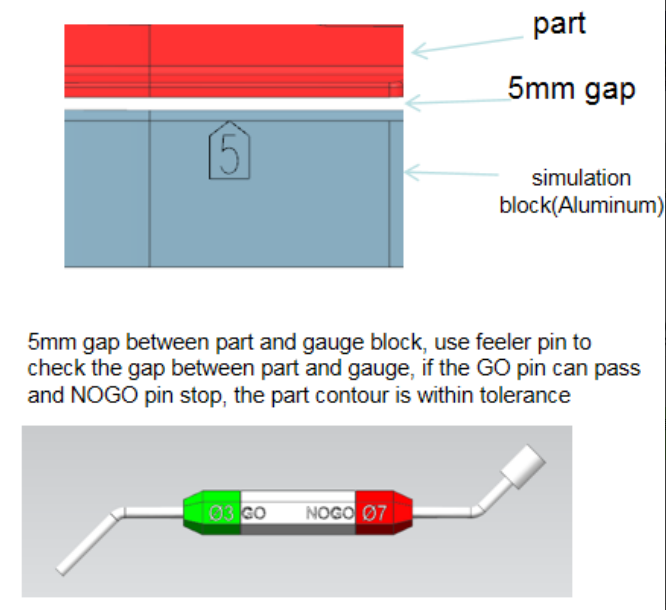 part

5mm gap

5

simulation block(Aluminum)

5mm gap between part and gauge block, use feeler pin to check the gap between part and gauge, if the GO pin can pass and NOGO pin stop, the part contour is within tolerance

Ø3 GO NOGO Ø7